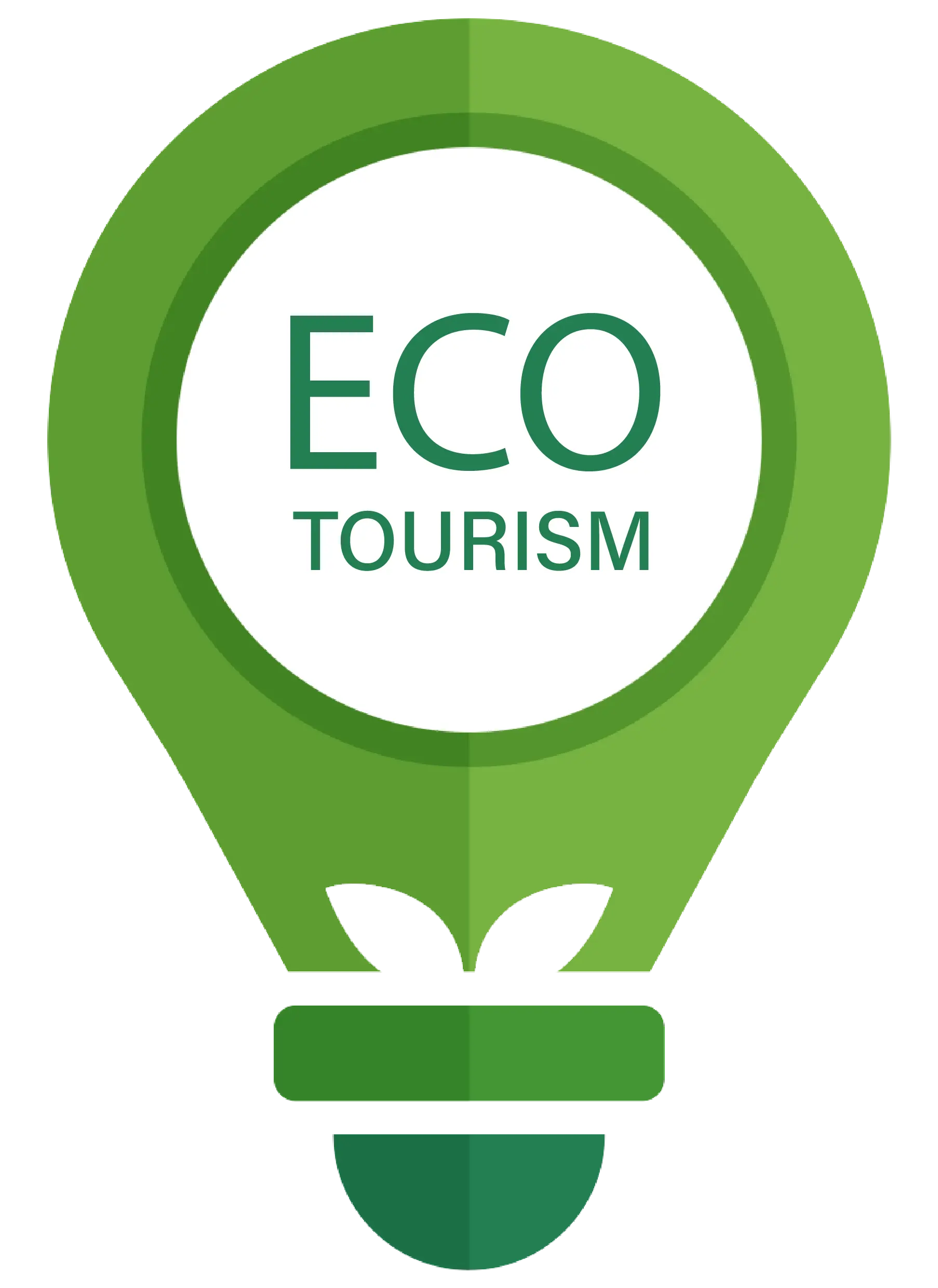 ECO
TOURISM